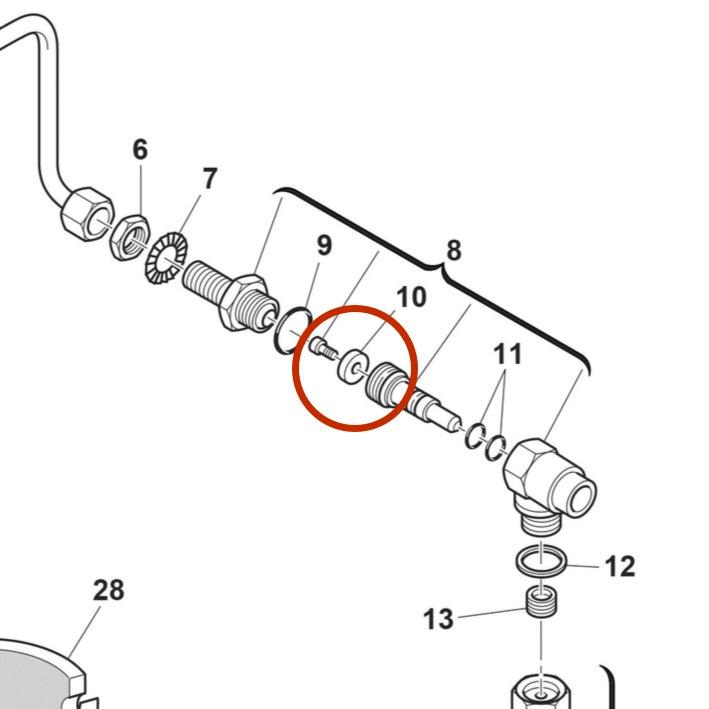 6
7
9
8
10
11
12
13
28