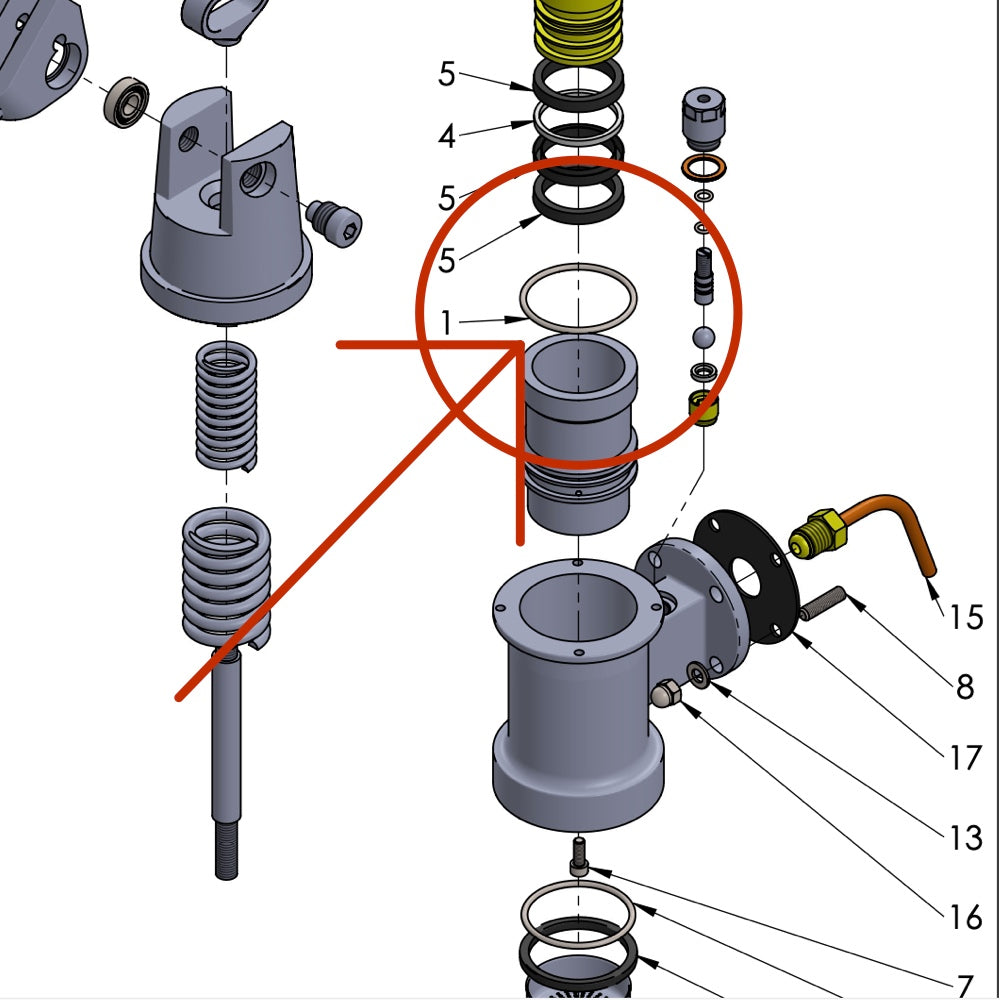 5
4
5
5
1
15
8
17
13
16
7