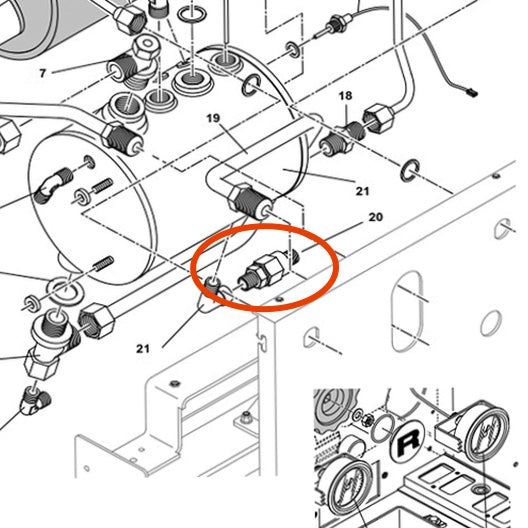 7

18

19

21

20

21

R