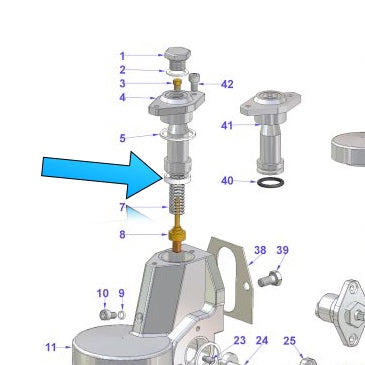 1
2
3
42
4
41
5
40
7
8
38
39
10
9
11
23
24
25